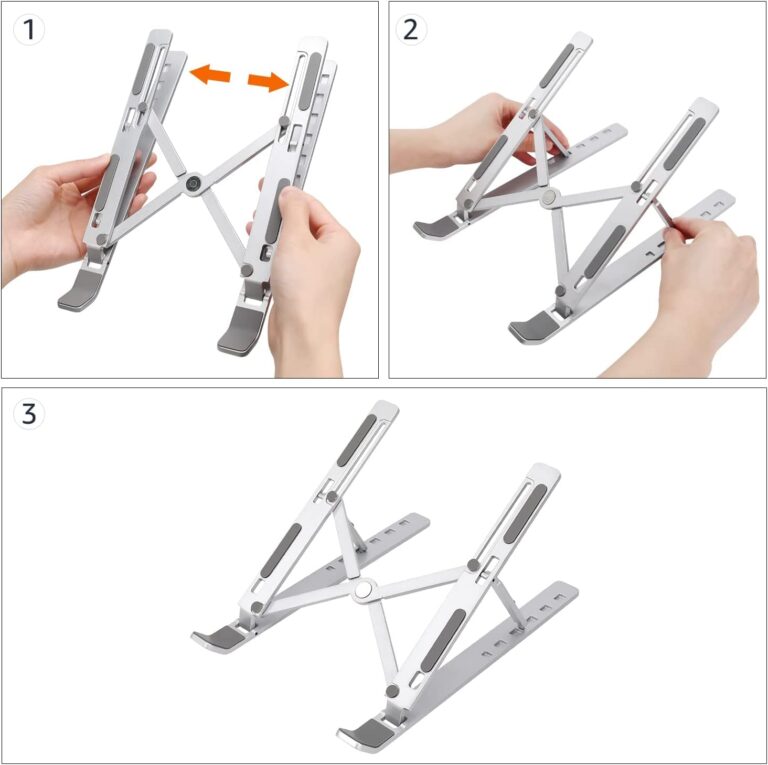 1

2

3